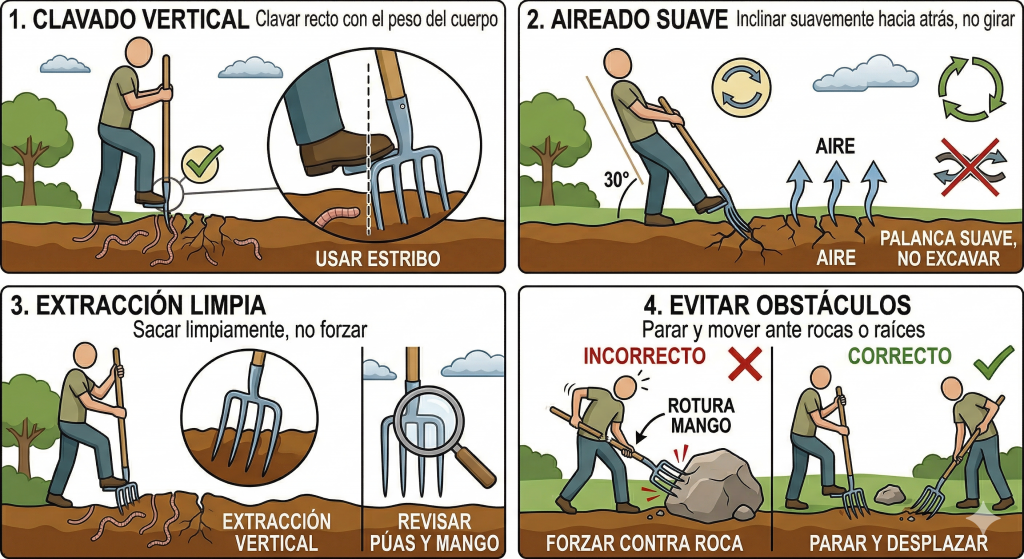 1. CLAVADO VERTICAL Clavar recto con el peso del cuerpo

USAR ESTRIBO

2. AIREADO SUAVE Inclinar suavemente hacia atrás, no girar

30°

AIRE

AIRE

PALANCA SUAVE, NO EXCAVAR

3. EXTRACCIÓN LIMPIA

Sacar limpiamente, no forzar

EXTRACCIÓN VERTICAL

REVISAR PÚAS Y MANGO

4. EVITAR OBSTÁCULOS

Parar y mover ante rocas o raíces

INCORRECTO

ROTURA MANGO

FORZAR CONTRA ROCA

CORRECTO

PARAR Y DESPLAZAR